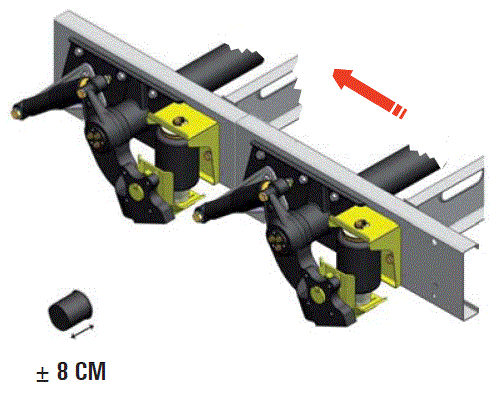 ± 8 CM