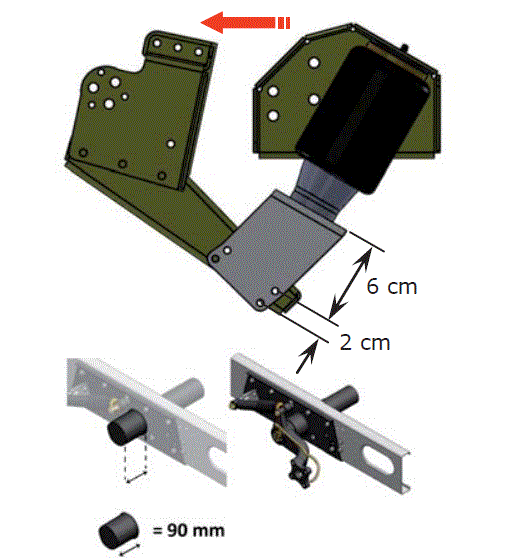 6 cm

2 cm

= 90 mm