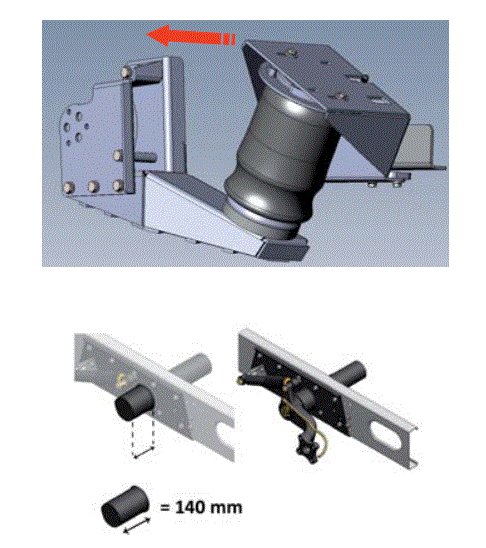 = 140 mm