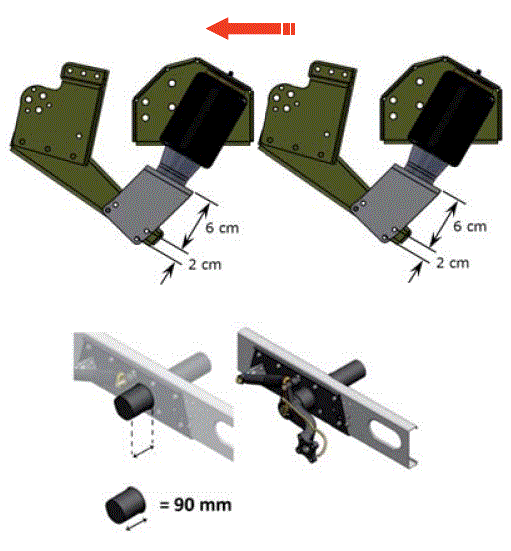 6 cm
2 cm
6 cm
2 cm
= 90 mm