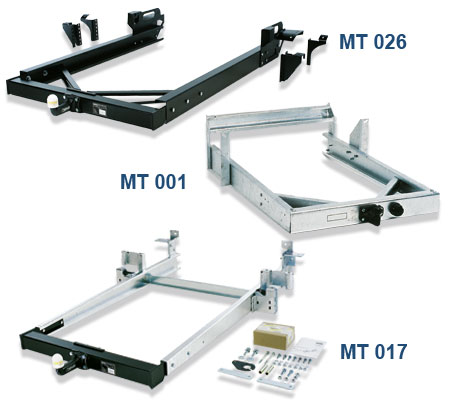 MT 026

MT 001

MT 017